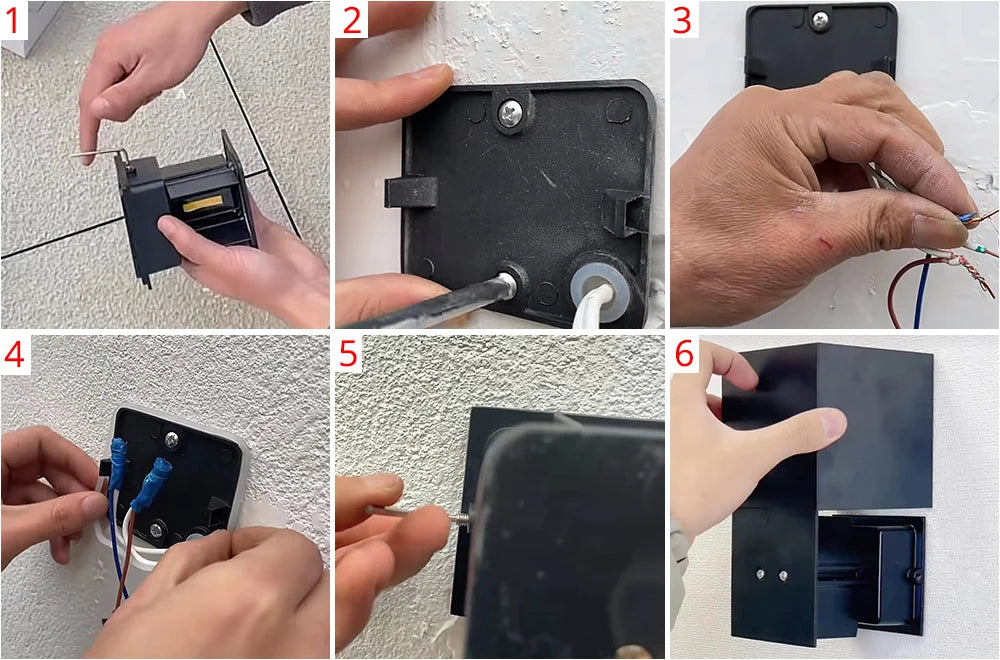 1

2

3

4

5

6